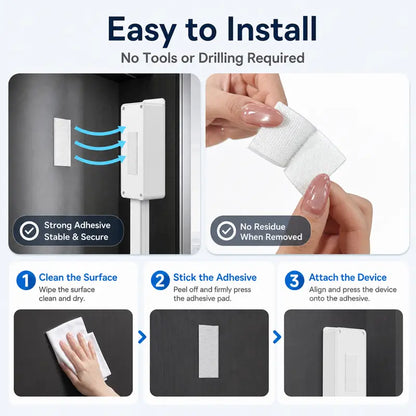 Easy to Install

No Tools or Drilling Required

Strong Adhesive
Stable & Secure

No Residue
When Removed

1 Clean the Surface
Wipe the surface clean and dry.

2 Stick the Adhesive
Peel off and firmly press the adhesive pad.

3 Attach the Device
Align and press the device onto the adhesive.